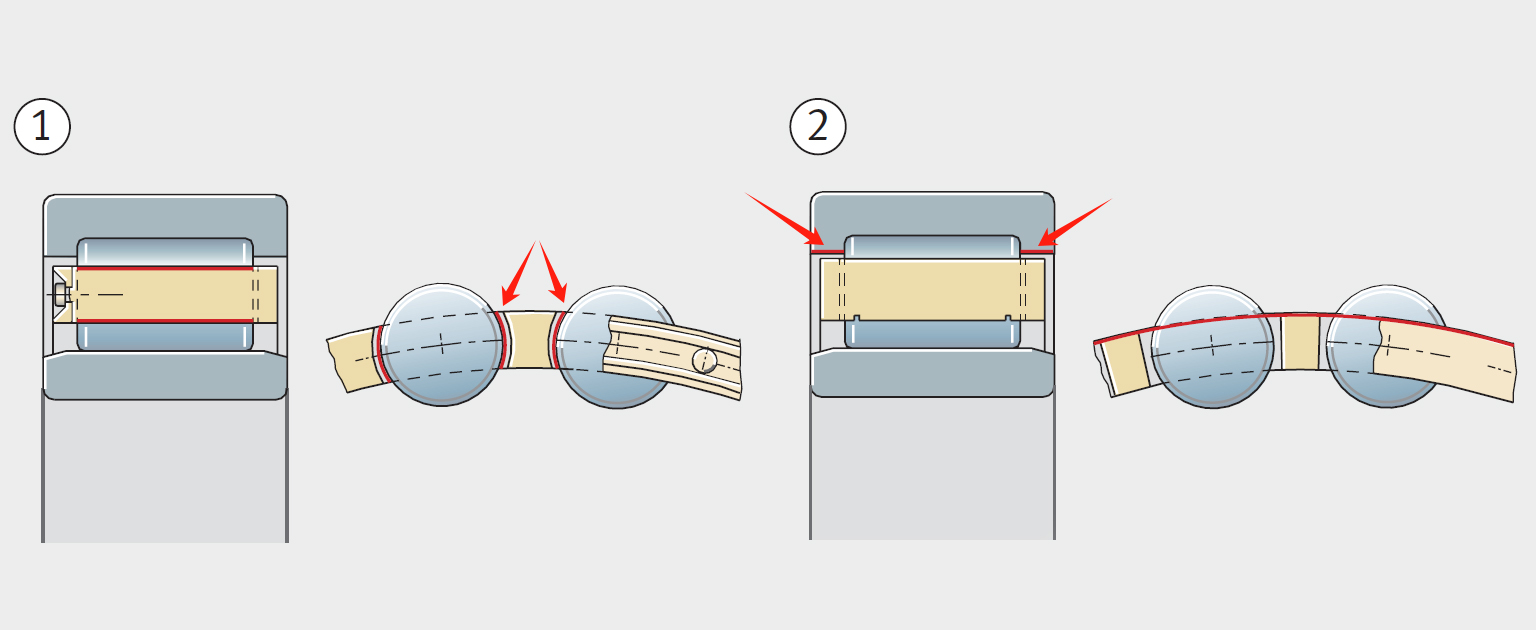 1

2